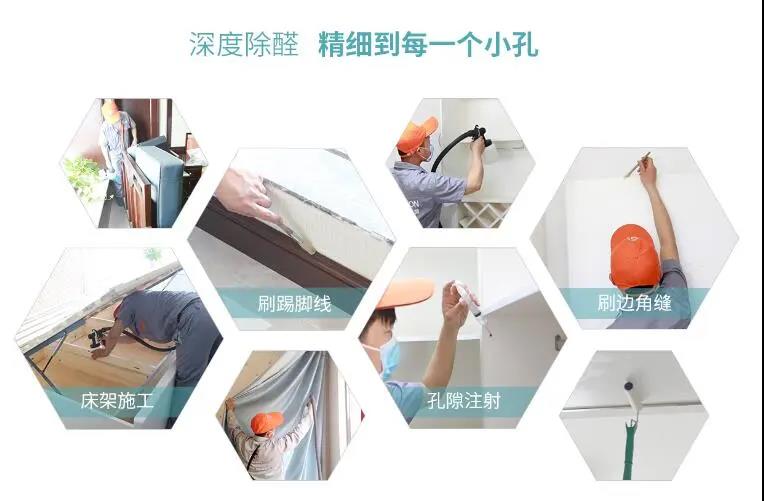 深度除醛　精细到每一个小孔

刷踢脚线

刷边角缝

床架施工

孔隙注射